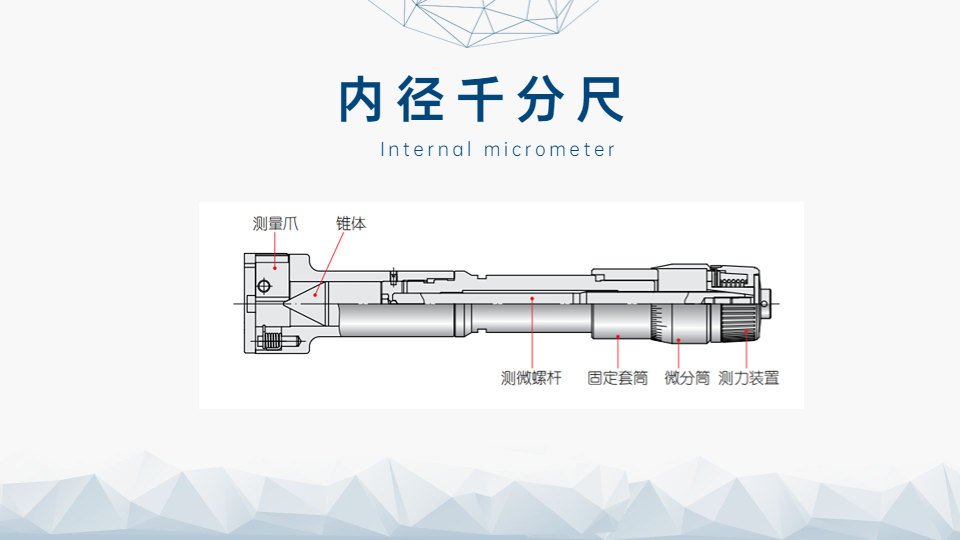 内径千分尺

Internal micrometer

测量爪
锥体
测微螺杆
固定套筒
微分筒
测力装置